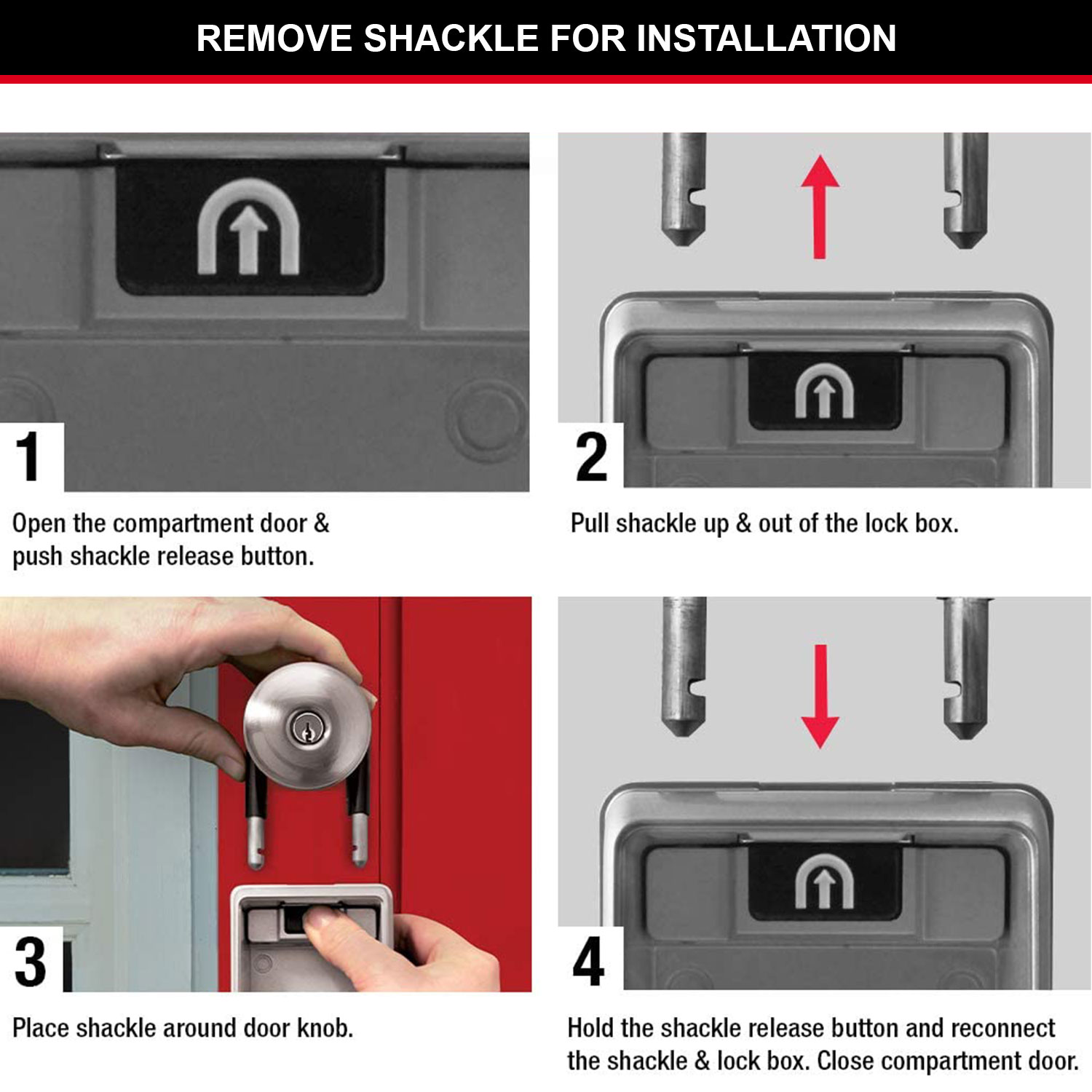 REMOVE SHACKLE FOR INSTALLATION

1

Open the compartment door & push shackle release button.

2

Pull shackle up & out of the lock box.

3

Place shackle around door knob.

4

Hold the shackle release button and reconnect the shackle & lock box. Close compartment door.