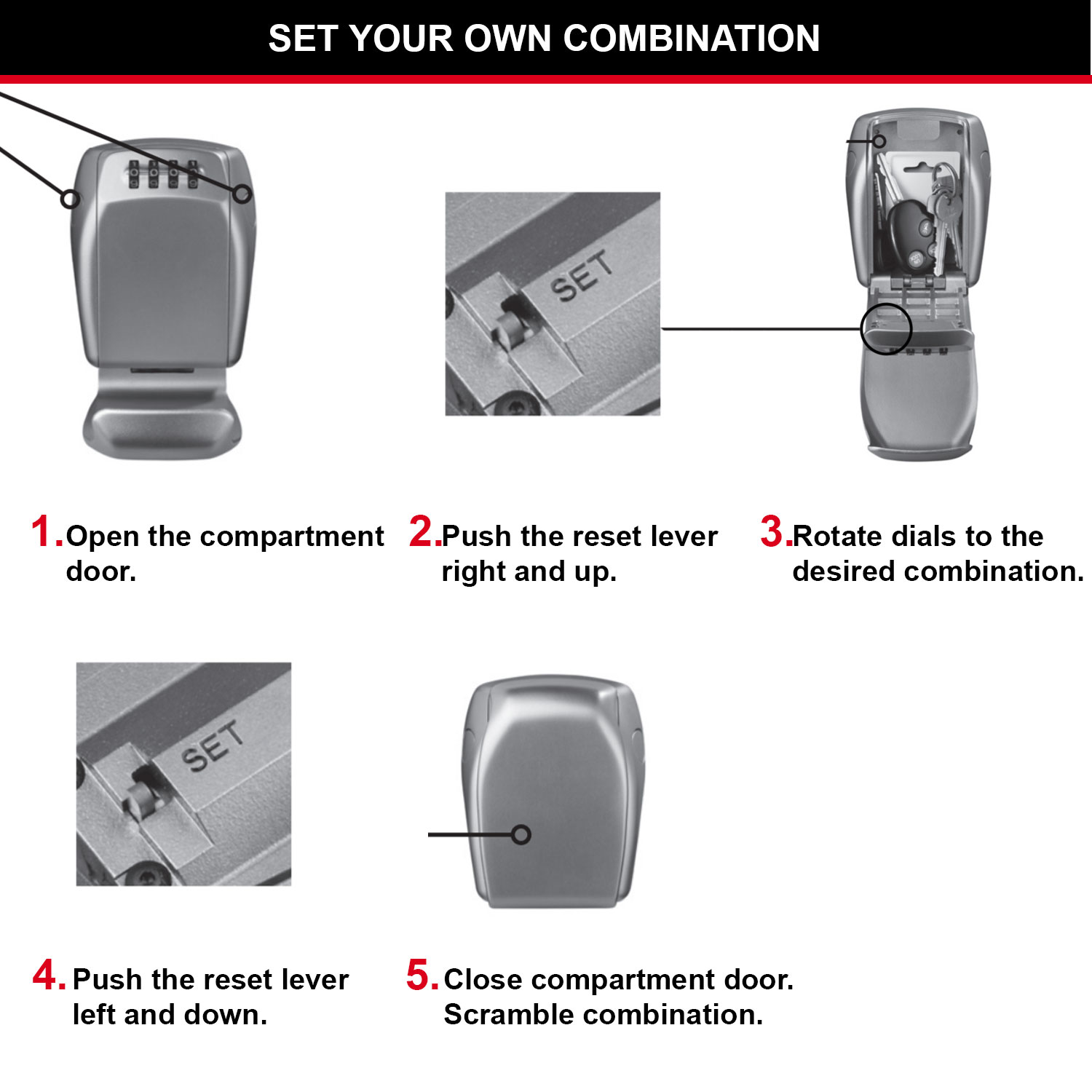 SET YOUR OWN COMBINATION

SET

1. Open the compartment door.

2. Push the reset lever right and up.

3. Rotate dials to the desired combination.

SET

4. Push the reset lever left and down.

5. Close compartment door. Scramble combination.